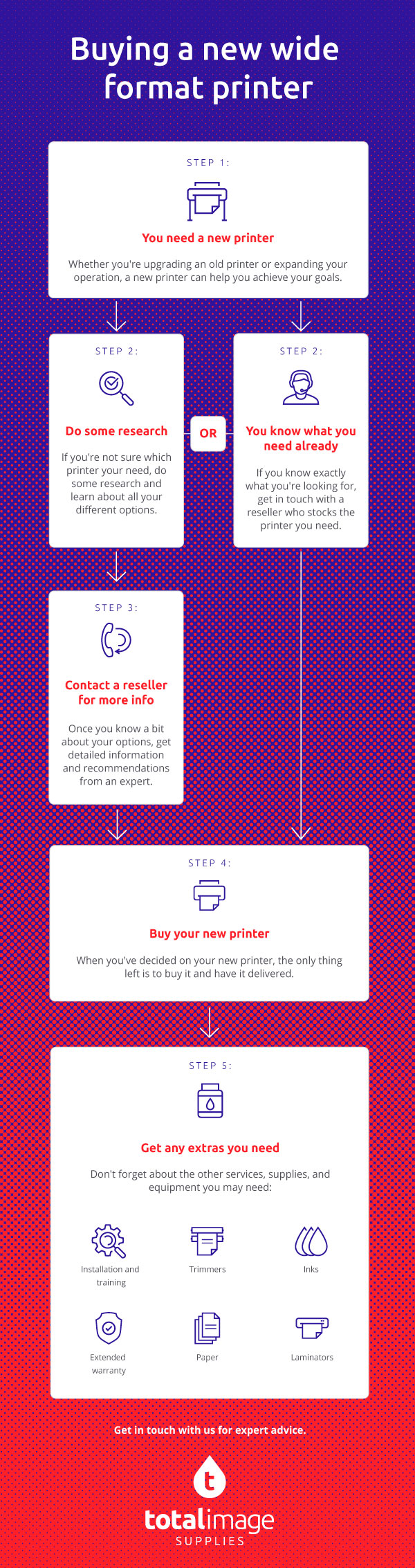 Buying a new wide format printer

STEP 1:

You need a new printer

Whether you're upgrading an old printer or expanding your operation, a new printer can help you achieve your goals.

STEP 2:

Do some research

If you're not sure which printer your need, do some research and learn about all your different options.

OR

STEP 2:

You know what you need already

If you know exactly what you're looking for, get in touch with a reseller who stocks the printer you need.

STEP 3:

Contact a reseller for more info

Once you know a bit about your options, get detailed information and recommendations from an expert.

STEP 4:

Buy your new printer

When you've decided on your new printer, the only thing left is to buy it and have it delivered.

STEP 5:

Get any extras you need

Don't forget about the other services, supplies, and equipment you may need:

Installation and training

Trimmers

Inks

Extended warranty

Paper

Laminators

Get in touch with us for expert advice.

t

totalimage SUPPLIES